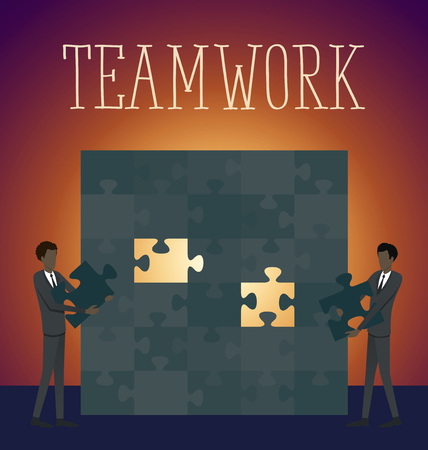 TEAMWORK